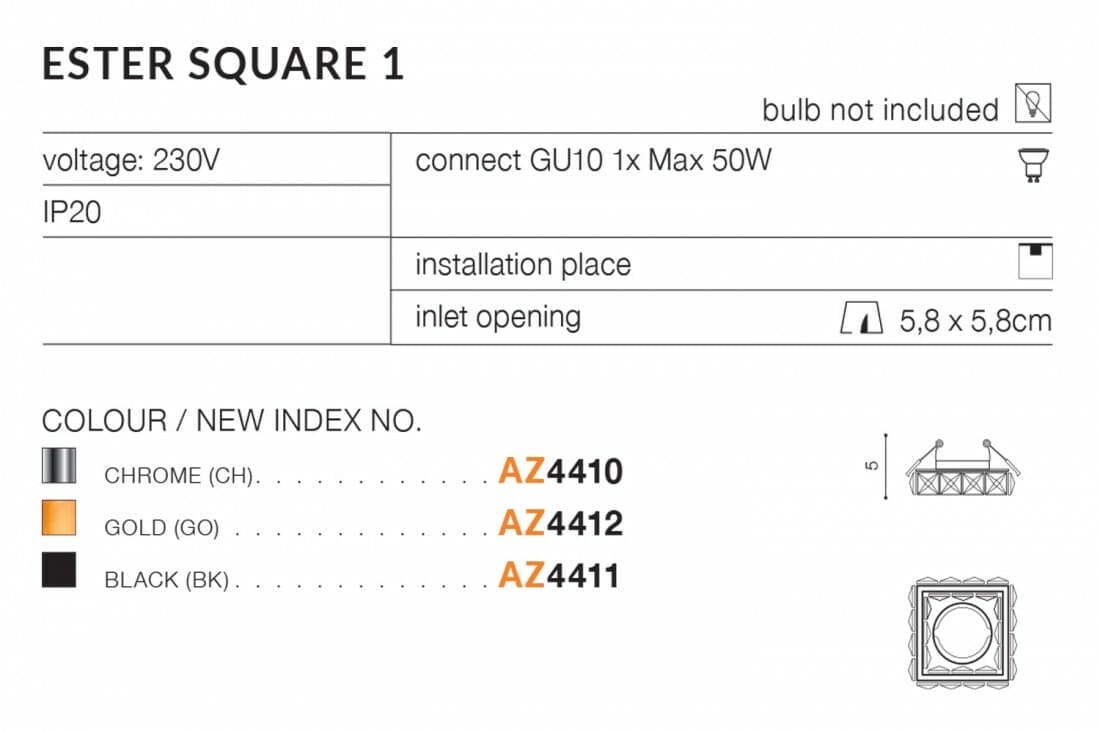 ESTER SQUARE 1

bulb not included

voltage: 230V
IP20

connect GU10 1x Max 50W

installation place

inlet opening 5,8 x 5,8cm

COLOUR / NEW INDEX NO.

CHROME (CH) AZ4410

GOLD (GO) AZ4412

BLACK (BK) AZ4411

5